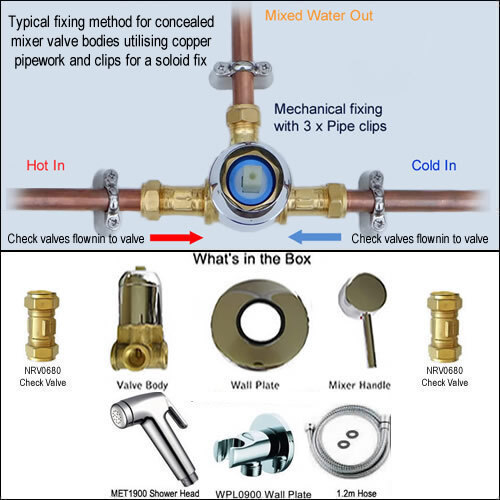 Typical fixing method for concealed mixer valve bodies utilising copper pipework and clips for a soloid fix

Mixed Water Out

Mechanical fixing with 3 x Pipe clips

Hot In

Cold In

Check valves flownin to valve

Check valves flownin to valve

What's in the Box

NRV0680 Check Valve

Valve Body

Wall Plate

Mixer Handle

NRV0680 Check Valve

MET1900 Shower Head

WPL0900 Wall Plate

1.2m Hose