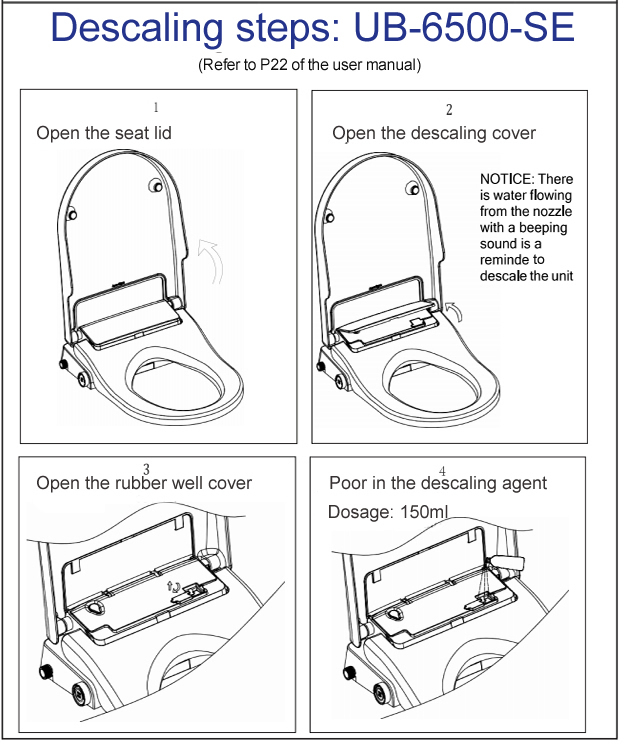 Descaling steps: UB-6500-SE

(Refer to P22 of the user manual)

1

Open the seat lid

2

Open the descaling cover

NOTICE: There is water flowing from the nozzle with a beeping sound is a reminde to descale the unit

3

Open the rubber well cover

4

Poor in the descaling agent

Dosage: 150ml