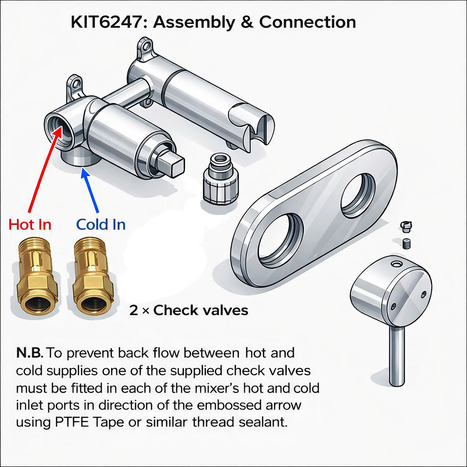 KIT6247: Assembly & Connection

Hot In

Cold In

2 × Check valves

N.B. To prevent back flow between hot and cold supplies one of the supplied check valves must be fitted in each of the mixer's hot and cold inlet ports in direction of the embossed arrow using PTFE Tape or similar thread sealant.