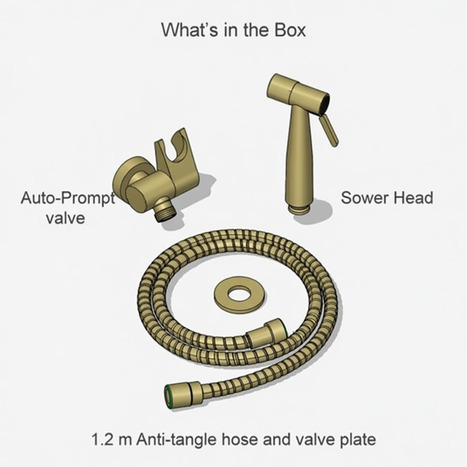 What's in the Box

Auto-Prompt valve

Sower Head

1.2 m Anti-tangle hose and valve plate